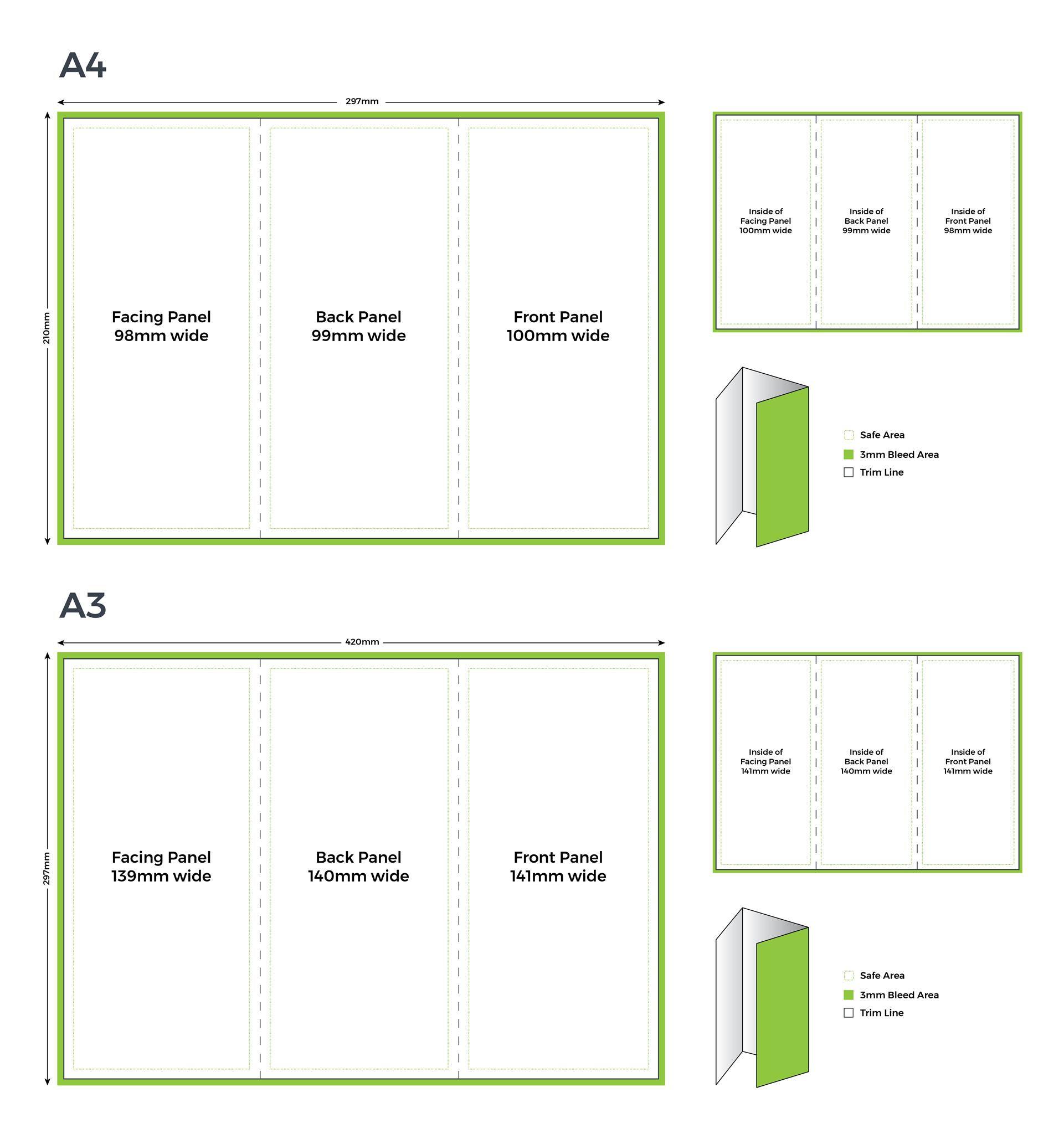 A4

297mm

210mm

Facing Panel
98mm wide

Back Panel
99mm wide

Front Panel
100mm wide

Inside of
Facing Panel
100mm wide

Inside of
Back Panel
99mm wide

Inside of
Front Panel
98mm wide

Safe Area
3mm Bleed Area
Trim Line

A3

420mm

297mm

Facing Panel
139mm wide

Back Panel
140mm wide

Front Panel
141mm wide

Inside of
Facing Panel
141mm wide

Inside of
Back Panel
140mm wide

Inside of
Front Panel
141mm wide

Safe Area
3mm Bleed Area
Trim Line